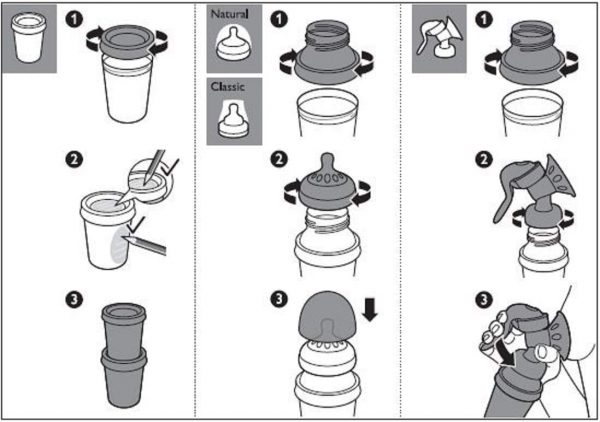 1

2

3

Natural

Classic

1

2

3

1

2

3